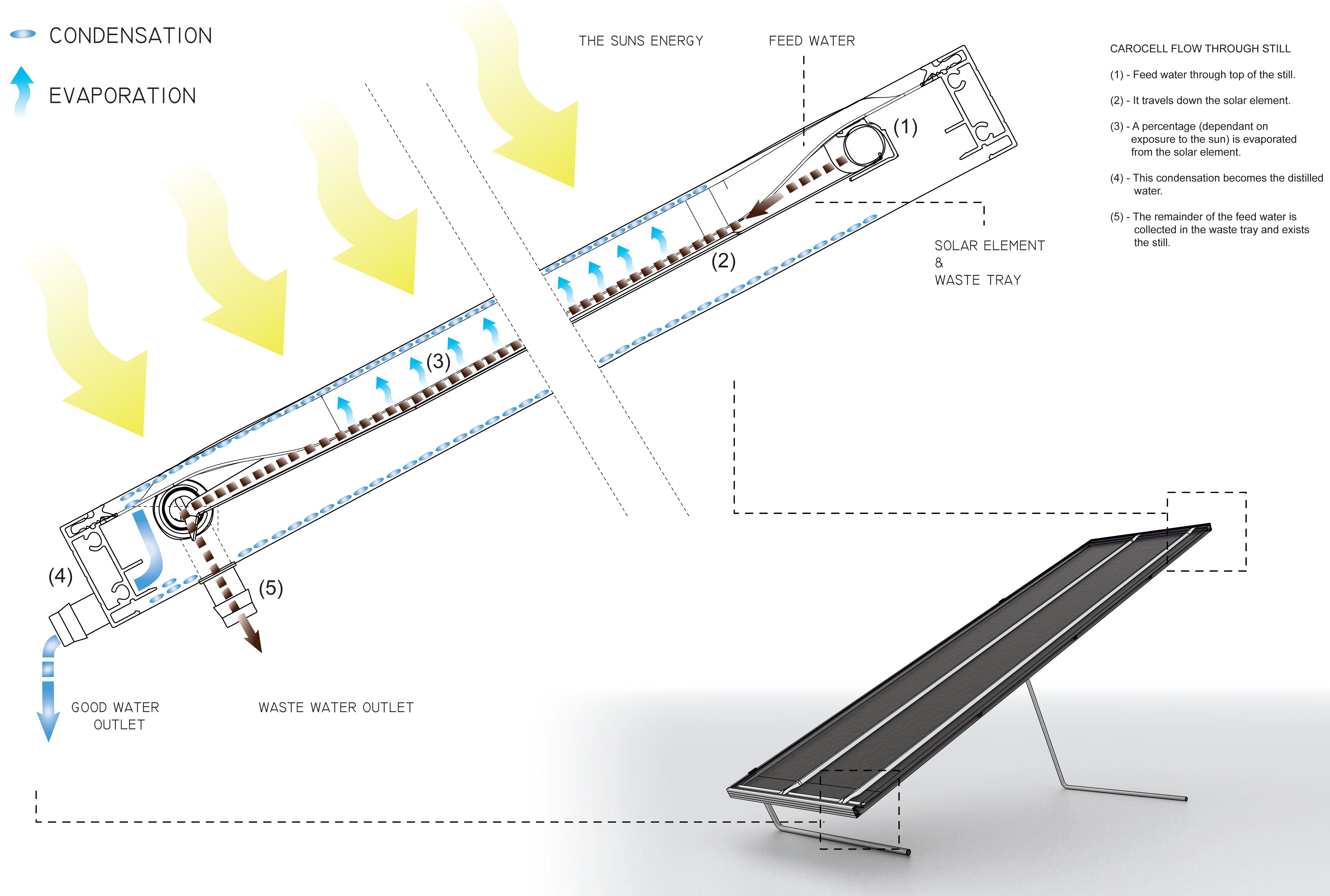 CONDENSATION

EVAPORATION

THE SUNS ENERGY

FEED WATER

CAROCELL FLOW THROUGH STILL

(1) - Feed water through top of the still.

(2) - It travels down the solar element.

(3) - A percentage (dependant on exposure to the sun) is evaporated from the solar element.

(4) - This condensation becomes the distilled water.

(5) - The remainder of the feed water is collected in the waste tray and exists the still.

(1)

(2)

SOLAR ELEMENT
&
WASTE TRAY

(3)

(4)

(5)

GOOD WATER OUTLET

WASTE WATER OUTLET